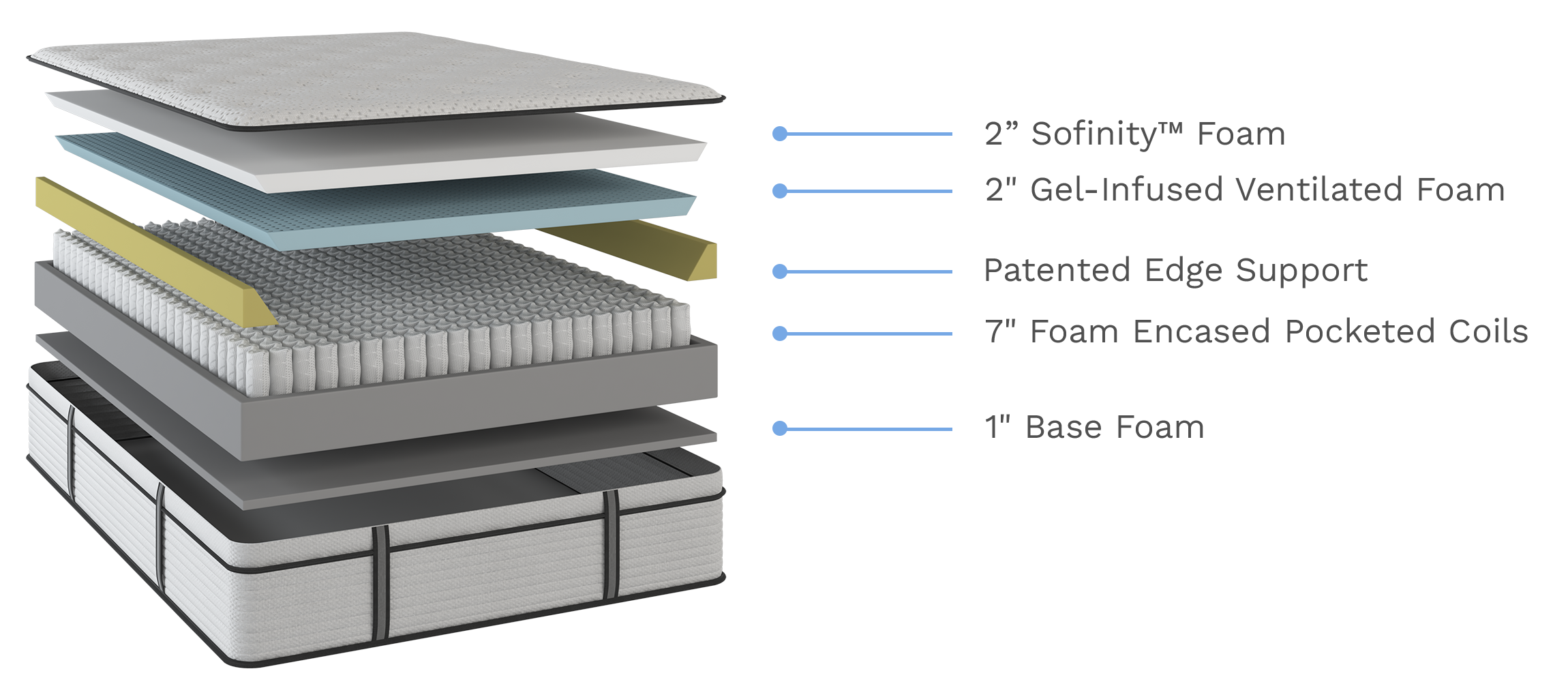 2” Sofinity™ Foam
2" Gel-Infused Ventilated Foam
Patented Edge Support
7" Foam Encased Pocketed Coils
1" Base Foam